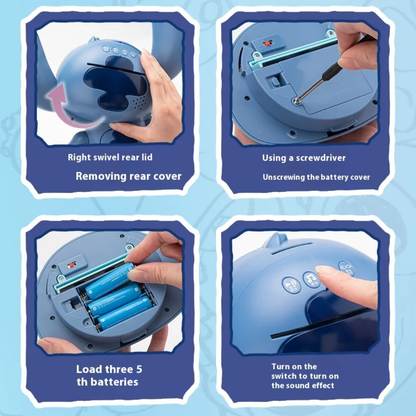 Right swivel rear lid

Removing rear cover

Using a screwdriver

Unscrewing the battery cover

Load three 5 th batteries

Turn on the switch to turn on the sound effect